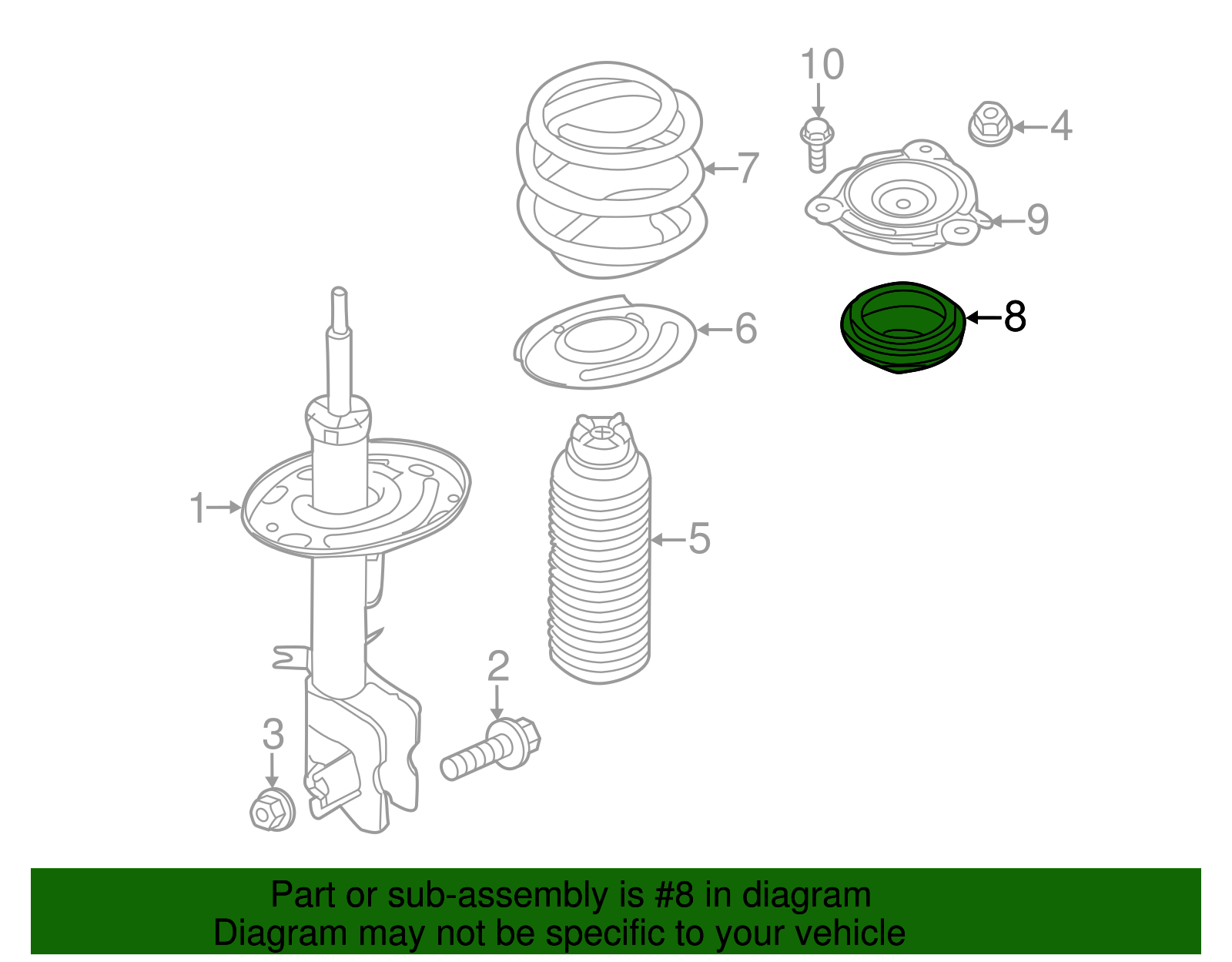 10
4
7
9
8
6
1
5
2
3

Part or sub-assembly is #8 in diagram
Diagram may not be specific to your vehicle