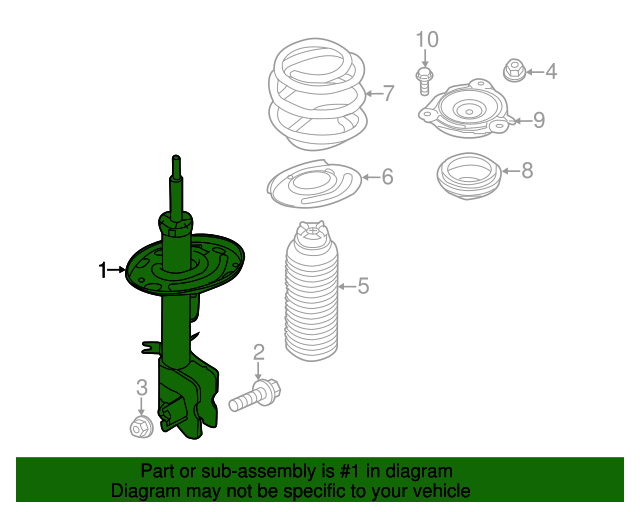 10
4
7
9
6
8
1
5
2
3

Part or sub-assembly is #1 in diagram
Diagram may not be specific to your vehicle