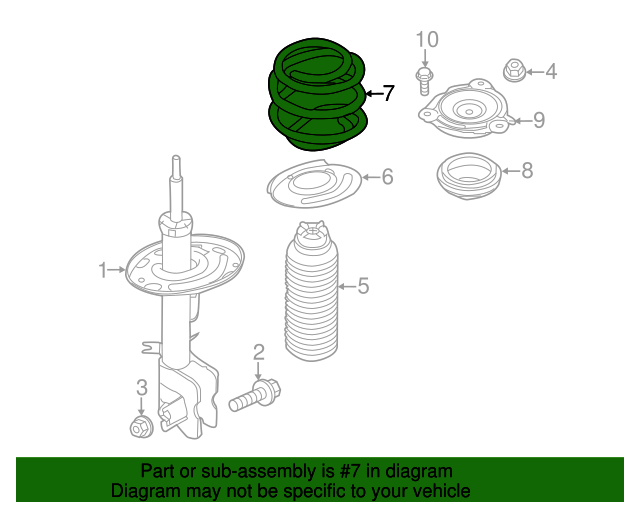 10
4
7
9
6
8
1
5
2
3

Part or sub-assembly is #7 in diagram
Diagram may not be specific to your vehicle