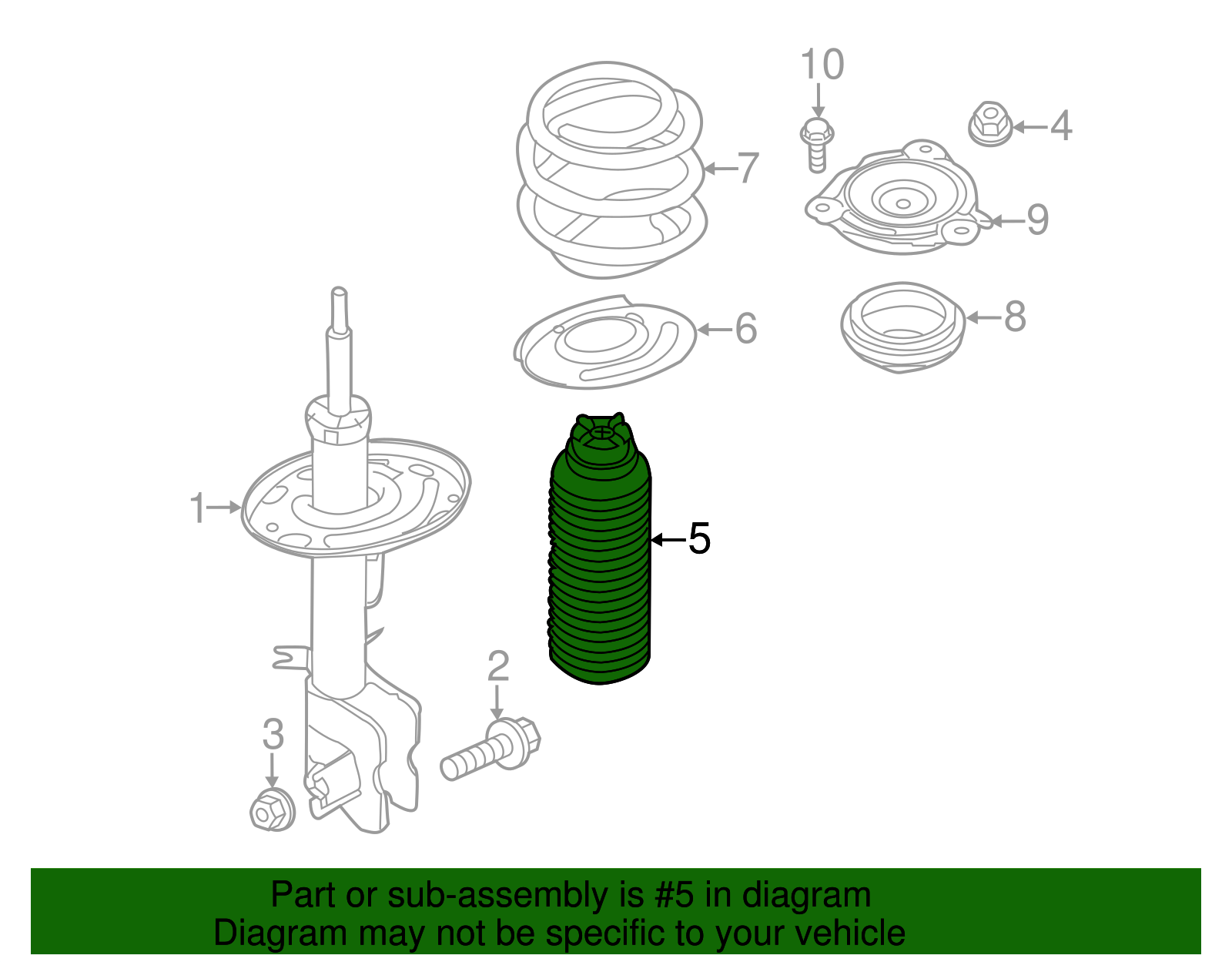 10
4
7
9
6
8
1
5
2
3

Part or sub-assembly is #5 in diagram
Diagram may not be specific to your vehicle