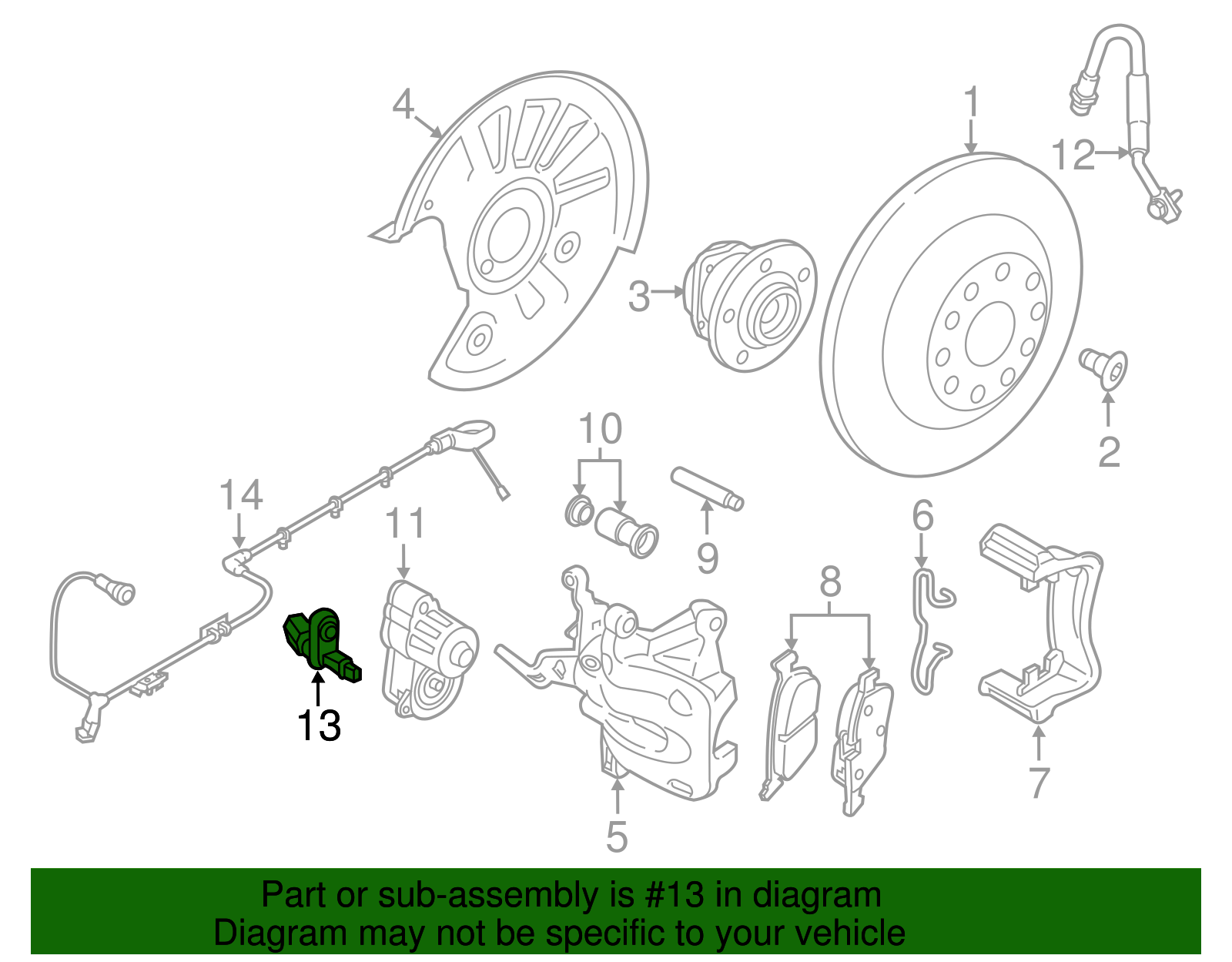 4
1
12
3
2
10
14
11
9
6
8
13
7
5

Part or sub-assembly is #13 in diagram
Diagram may not be specific to your vehicle