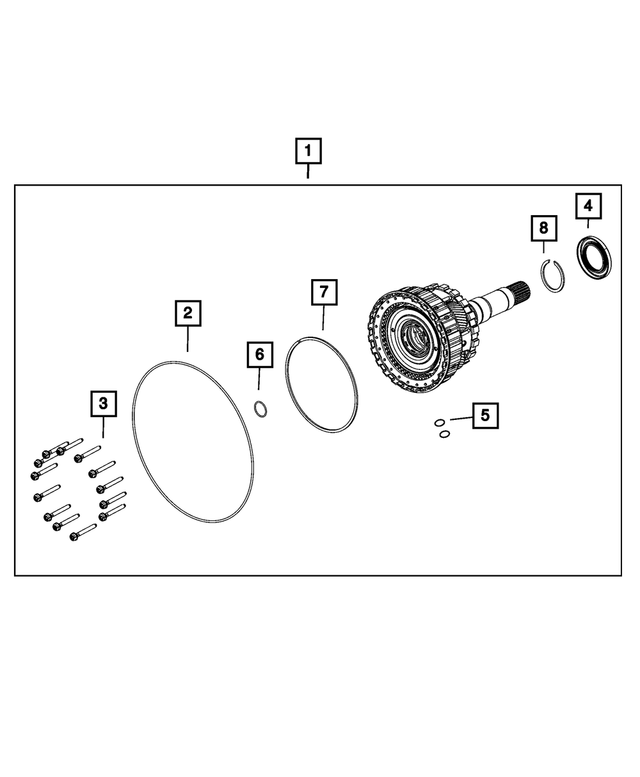 1
4
8
7
2
6
3
5