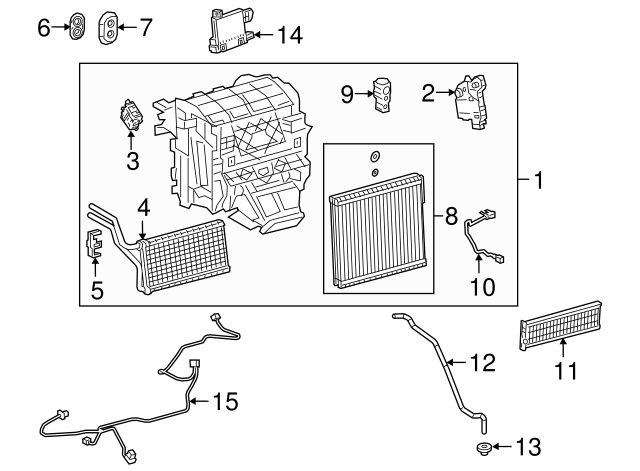 6
7
14
9
2
3
1
4
8
5
10
12
11
15
13