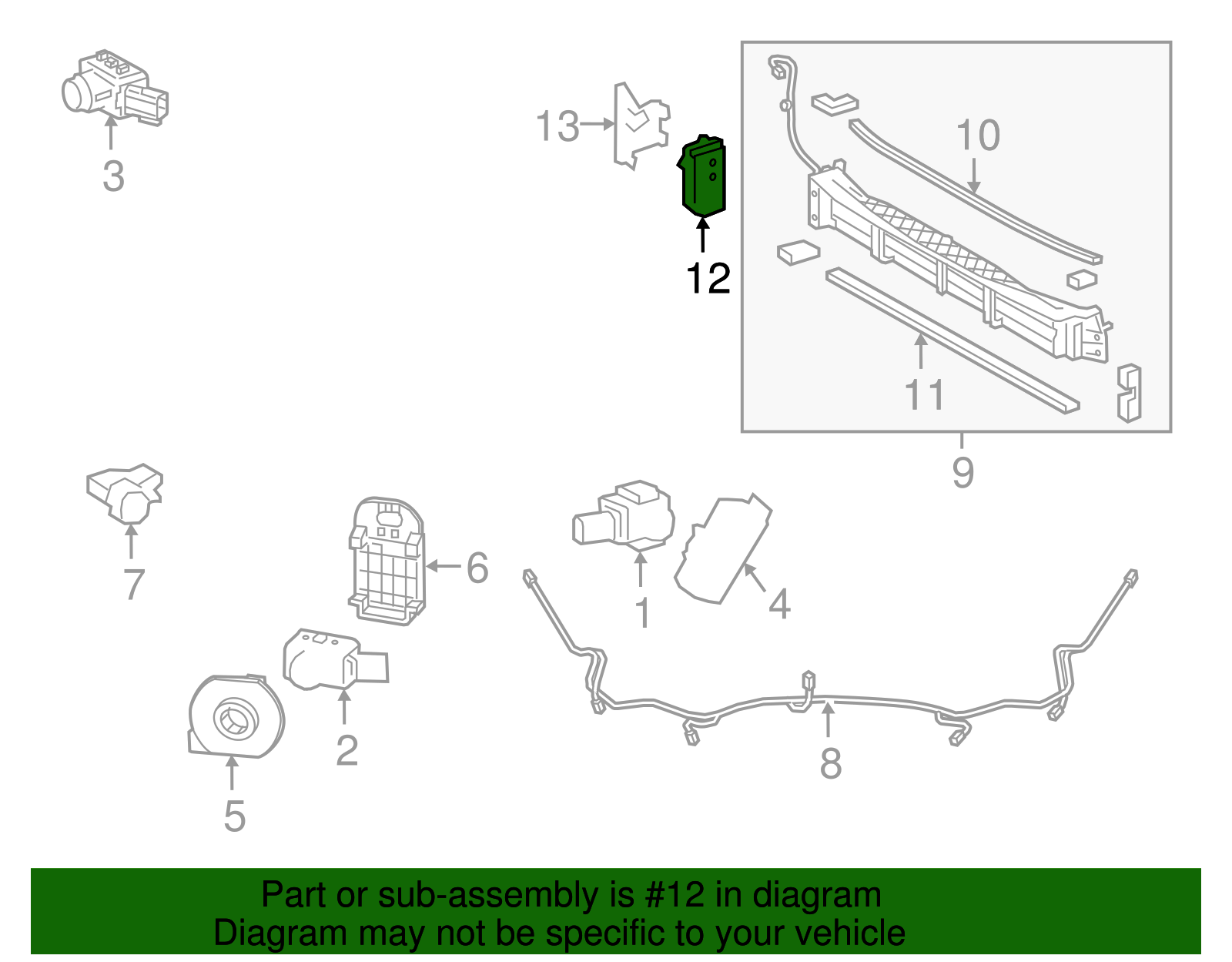 3

13

12

10

11

9

7

6

1

4

2

5

8

Part or sub-assembly is #12 in diagram
Diagram may not be specific to your vehicle