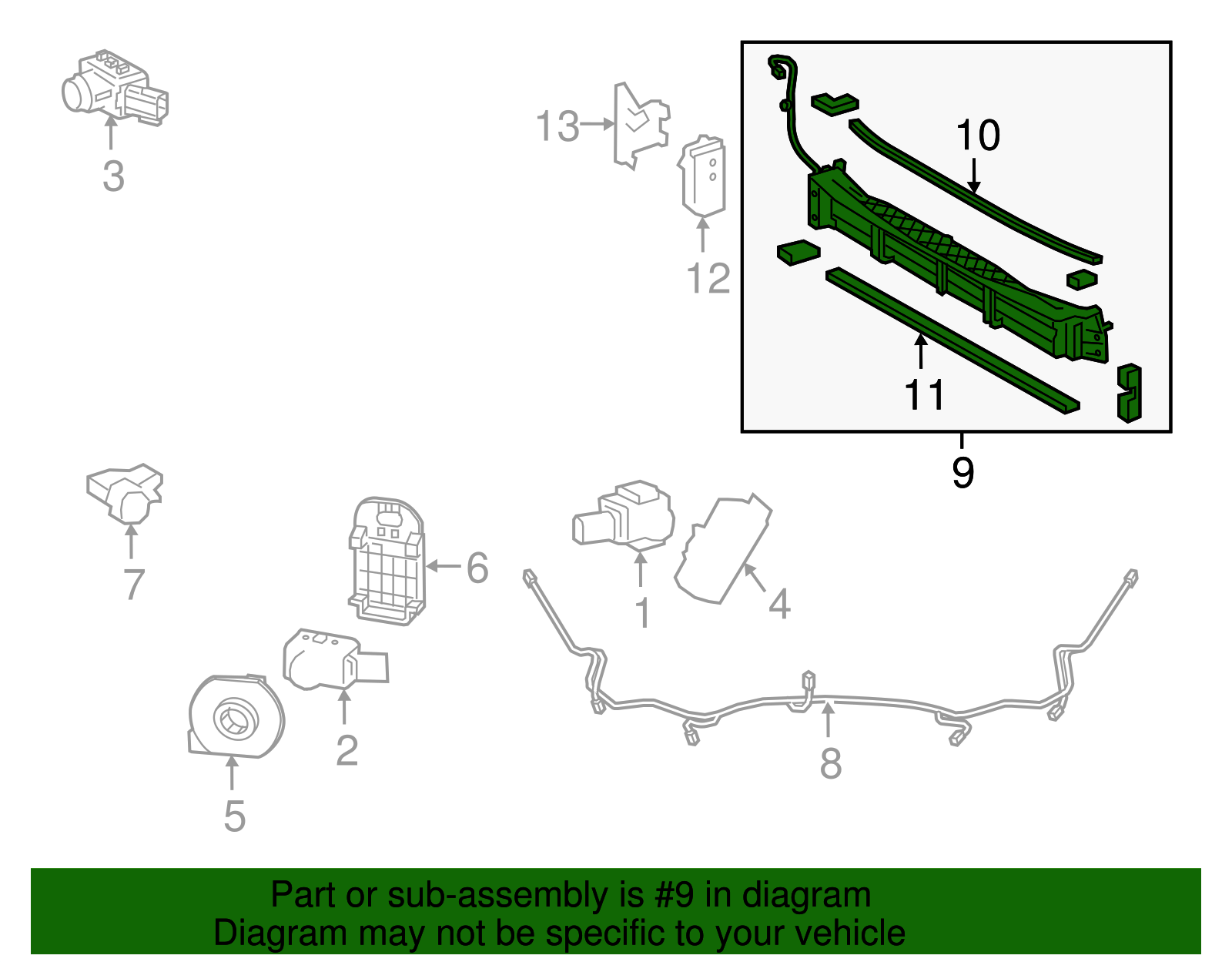 3

13

12

10

11

9

7

6

1

4

2

5

8

Part or sub-assembly is #9 in diagram
Diagram may not be specific to your vehicle