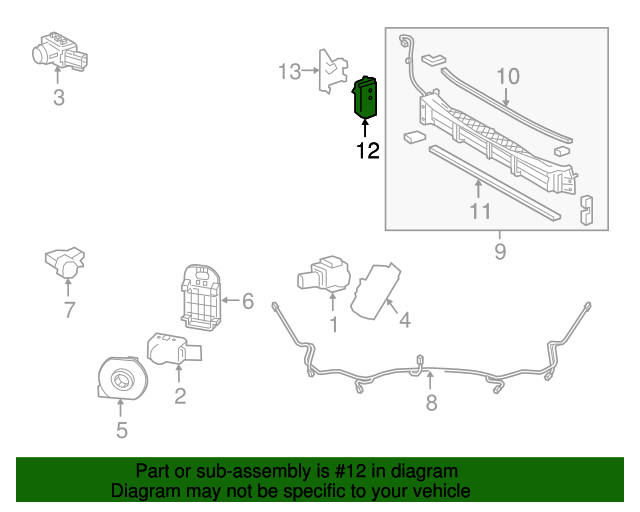 3

13

12

10

11

9

7

6

1

4

2

5

8

Part or sub-assembly is #12 in diagram
Diagram may not be specific to your vehicle