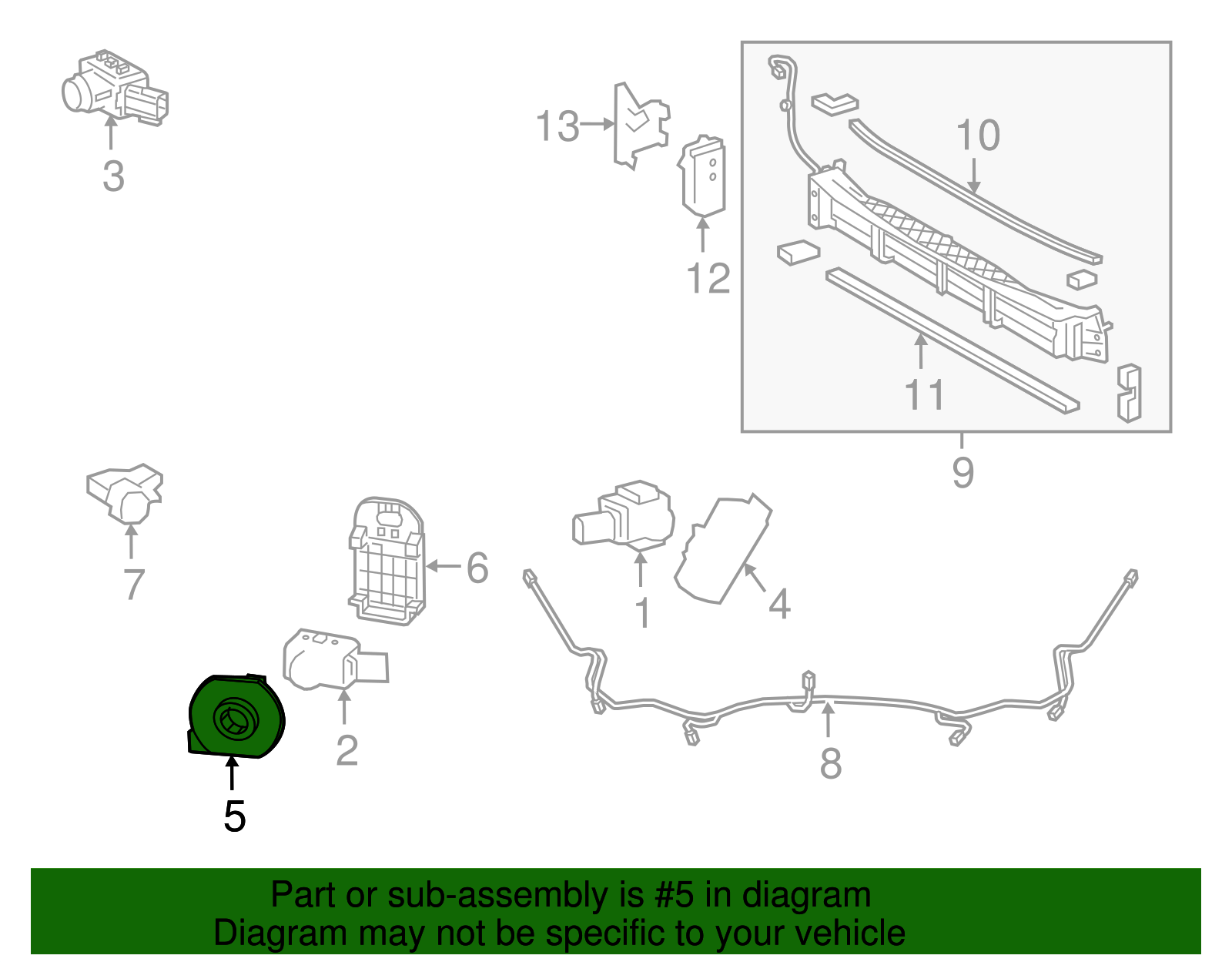 3

13

12

10

11

9

7

6

1

4

2

8

5

Part or sub-assembly is #5 in diagram
Diagram may not be specific to your vehicle