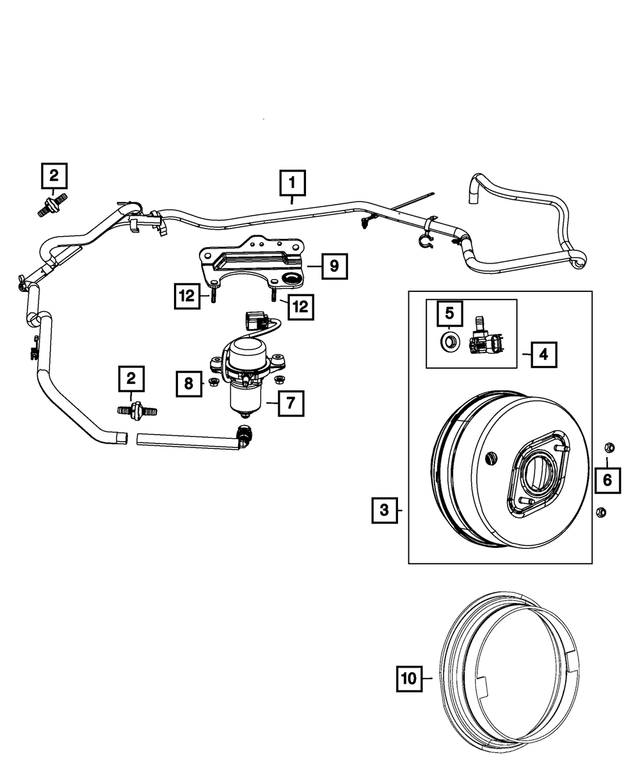 2
1
9
12
12
5
4
2
8
7
6
3
10