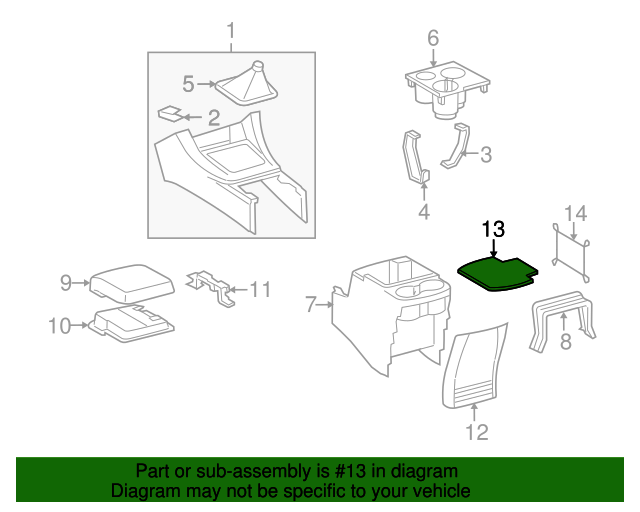 1
5
2
6
3
4
13
14
9
11
10
7
8
12

Part or sub-assembly is #13 in diagram
Diagram may not be specific to your vehicle