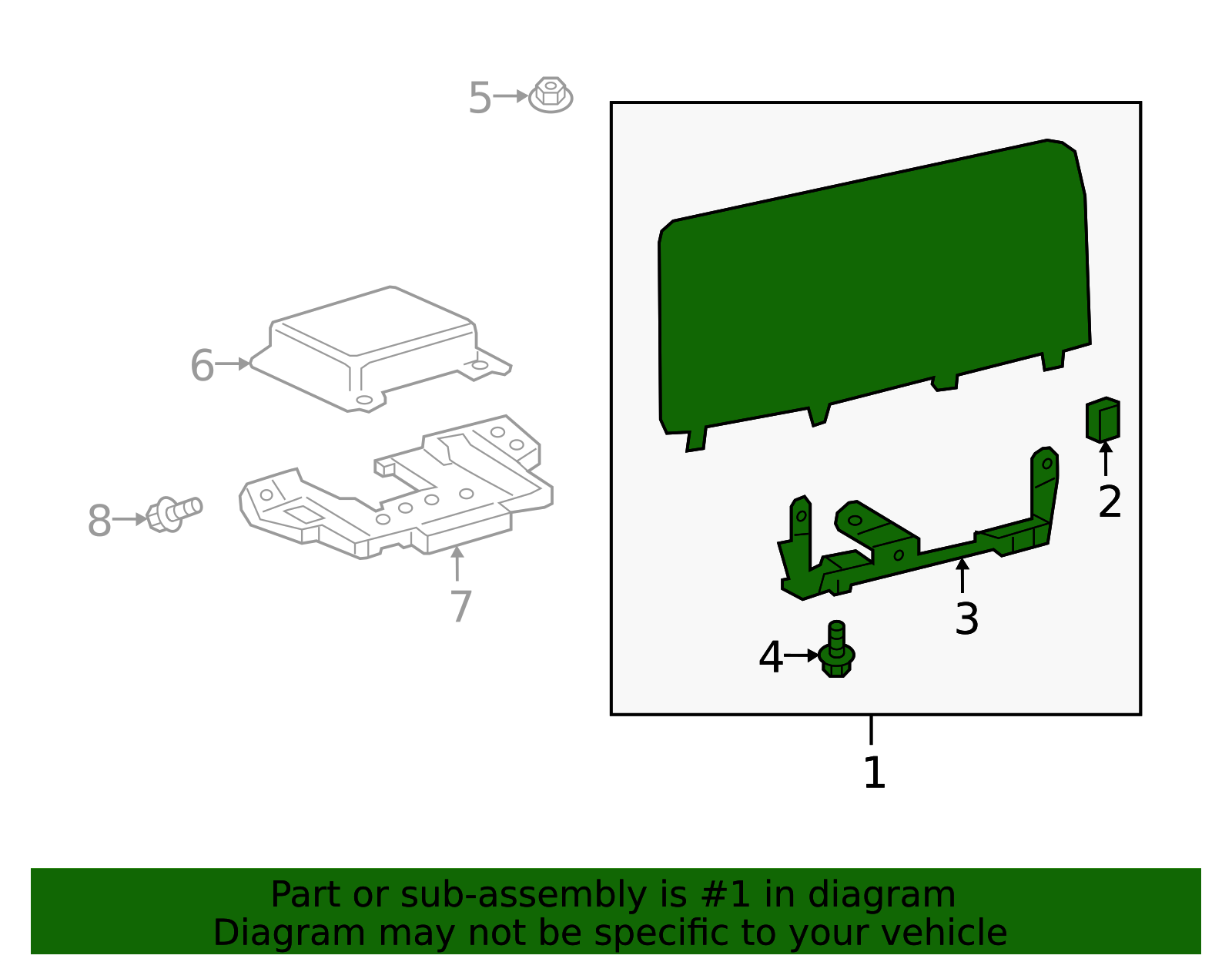 5
6
8
7
2
3
4
1

Part or sub-assembly is #1 in diagram
Diagram may not be specific to your vehicle