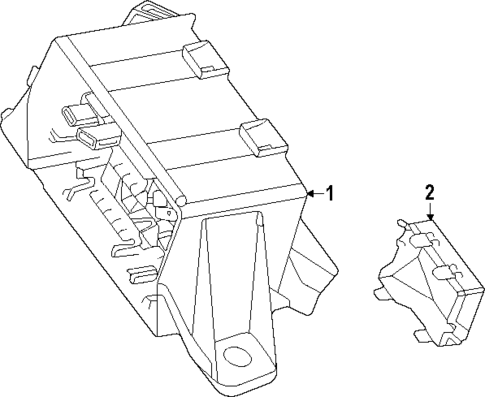 1

2