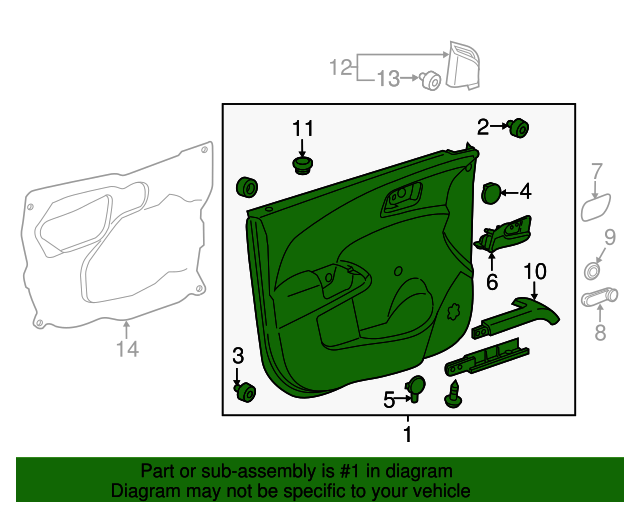 12
13
11
2
4
7
9
6
10
8
14
3
5
1

Part or sub-assembly is #1 in diagram
Diagram may not be specific to your vehicle