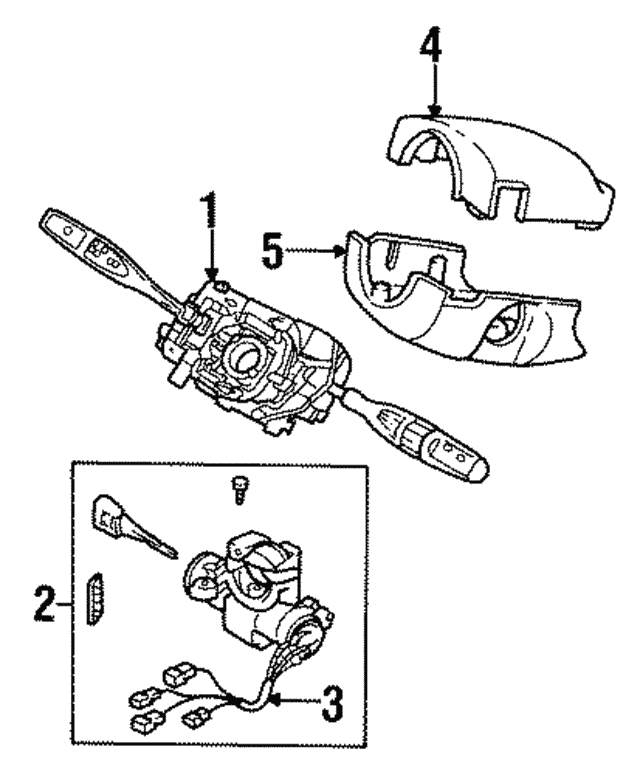 4
1
5
2
3