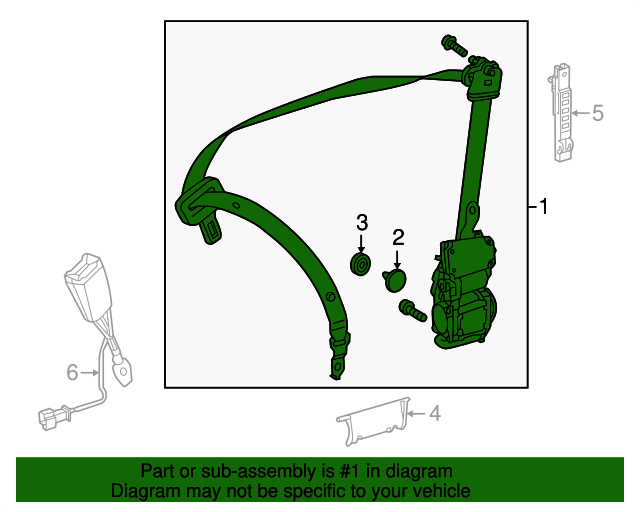 5

1

3

2

6

4

Part or sub-assembly is #1 in diagram
Diagram may not be specific to your vehicle