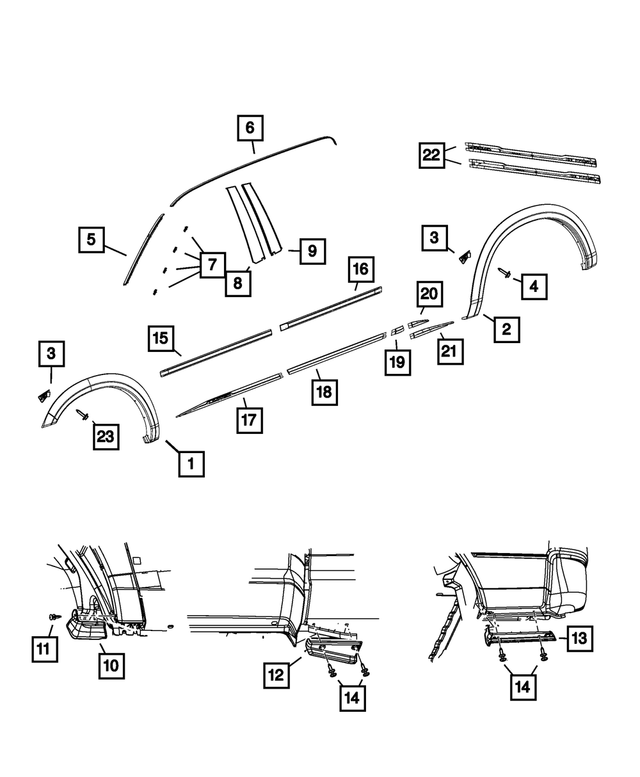 6
22
5
7
8
9
3
4
16
20
2
15
19
21
3
18
17
23
1
11
10
12
14
13
14