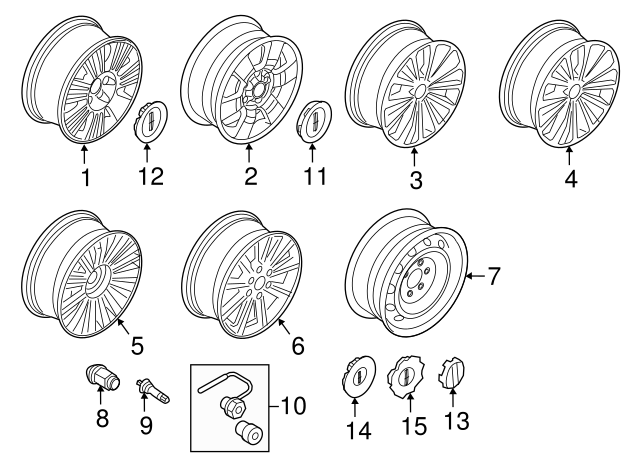 1
12
2
11
3
4
5
6
7
8
9
10
14
15
13