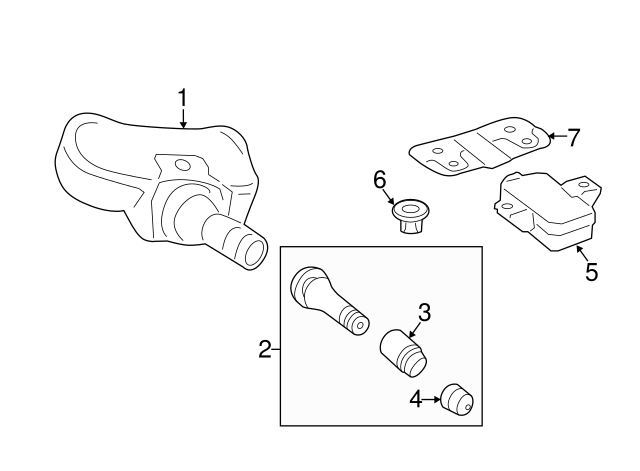 1
7
6
5
3
2
4