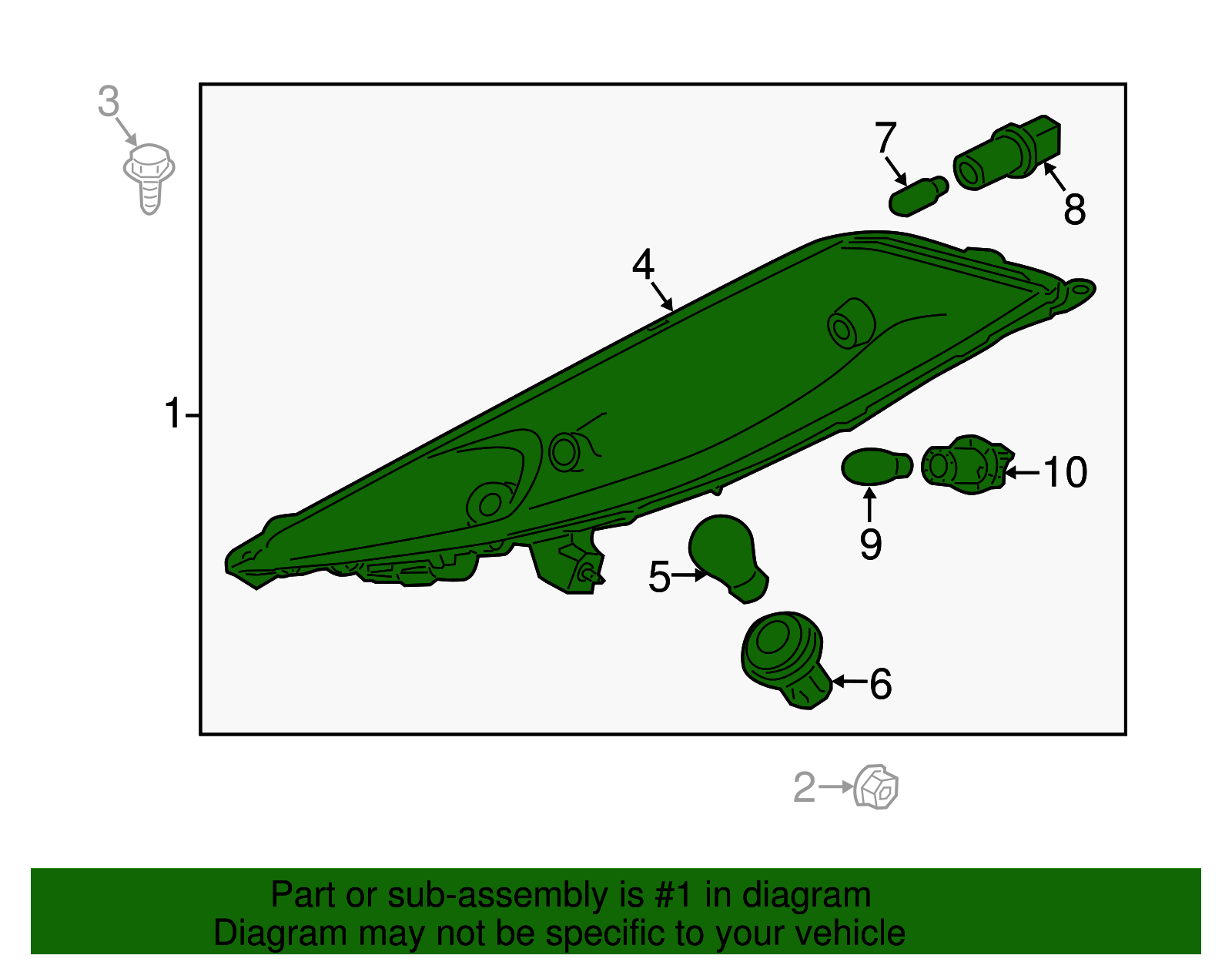 3
7
8
4
1
10
9
5
6
2

Part or sub-assembly is #1 in diagram
Diagram may not be specific to your vehicle