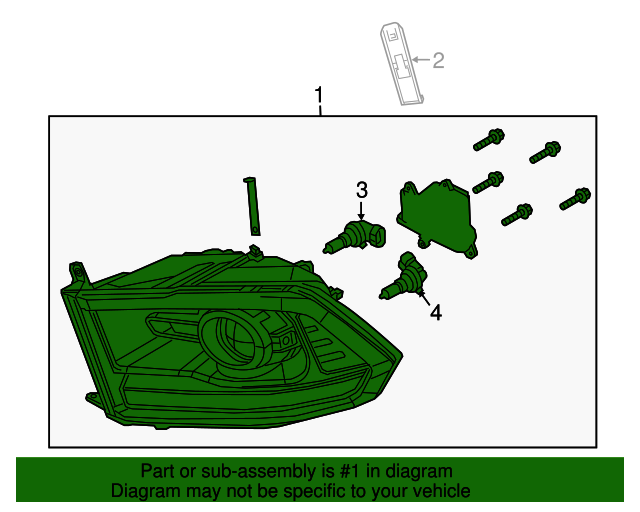 2

1

3

4

Part or sub-assembly is #1 in diagram
Diagram may not be specific to your vehicle