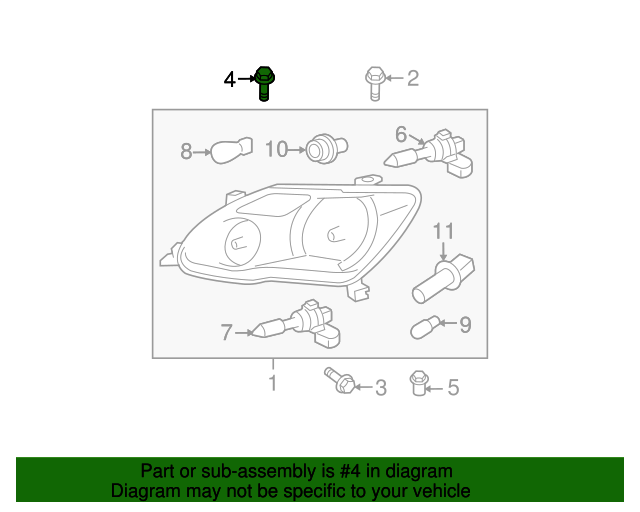 4
2
8
10
6
11
7
9
1
3
5

Part or sub-assembly is #4 in diagram
Diagram may not be specific to your vehicle