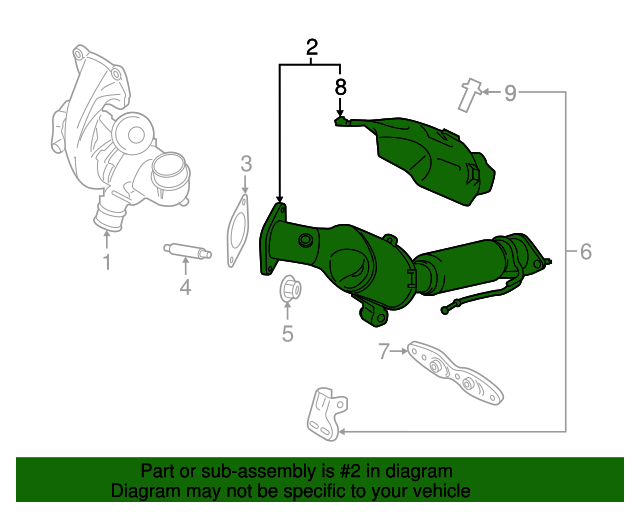 2
8
9
3
6
1
4
5
7

Part or sub-assembly is #2 in diagram
Diagram may not be specific to your vehicle