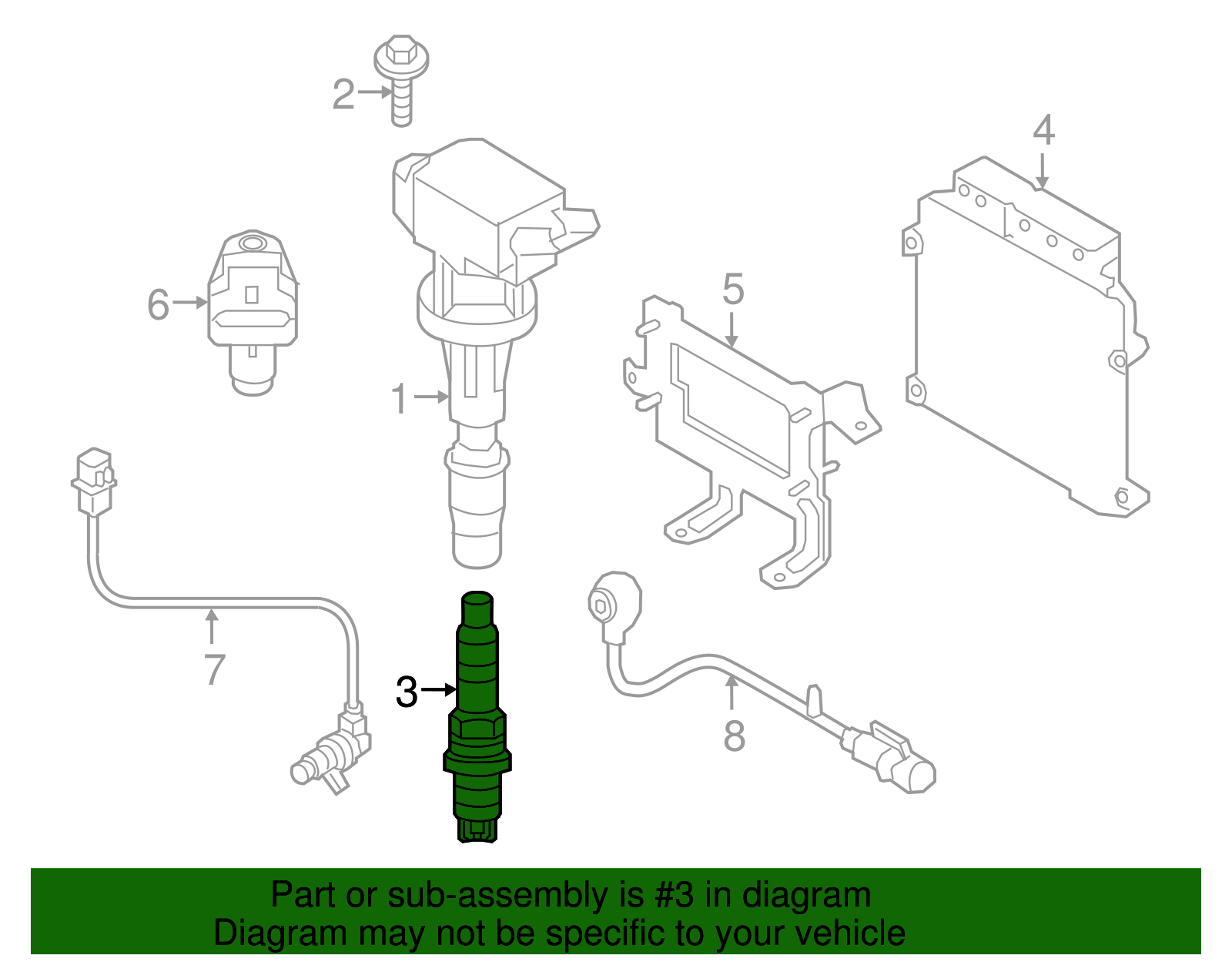 2

4

6

5

1

7

3

8

Part or sub-assembly is #3 in diagram
Diagram may not be specific to your vehicle