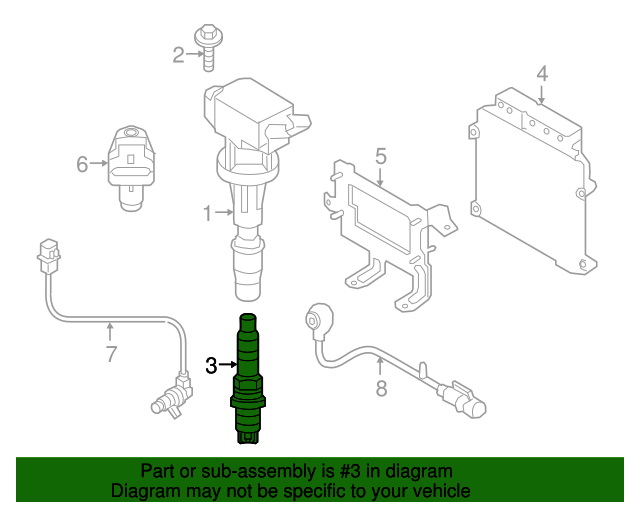 2
4
6
5
1
7
3
8

Part or sub-assembly is #3 in diagram
Diagram may not be specific to your vehicle