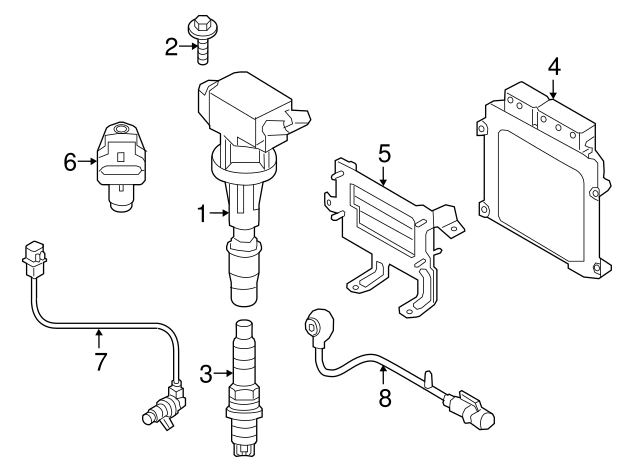 2
4
6
5
1
7
3
8