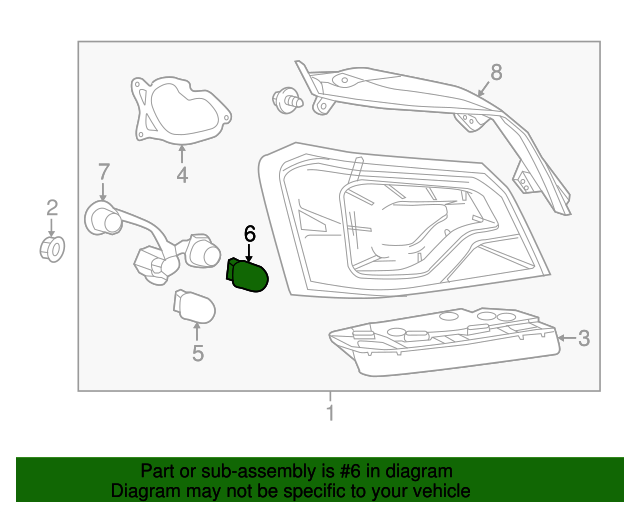 8
4
7
2
6
5
3
1

Part or sub-assembly is #6 in diagram
Diagram may not be specific to your vehicle