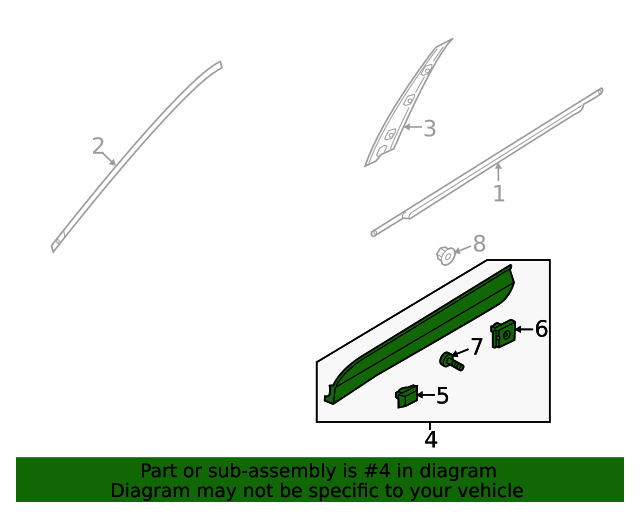 2
3
1
8
6
7
5
4

Part or sub-assembly is #4 in diagram
Diagram may not be specific to your vehicle