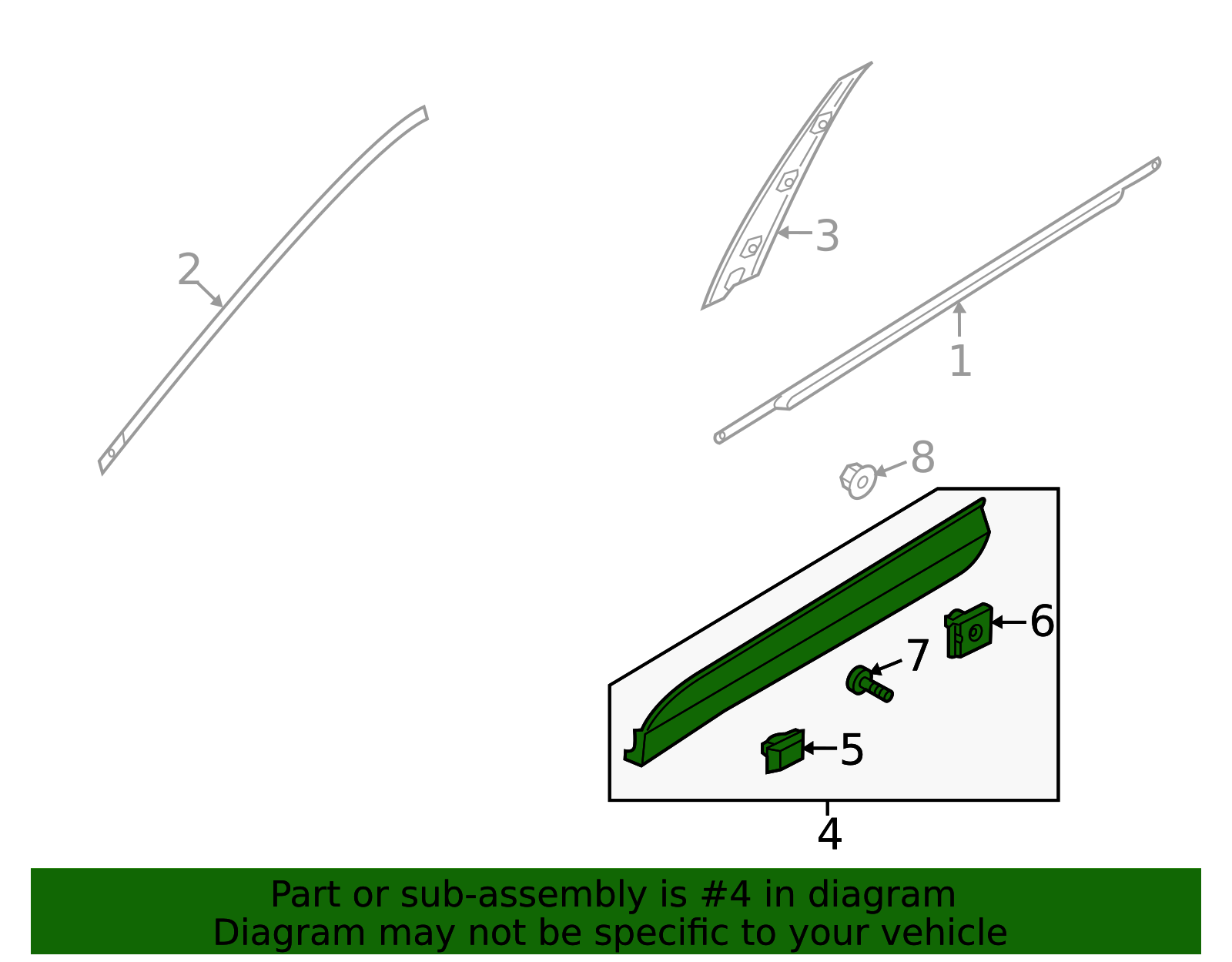 2
3
1
8
6
7
5
4

Part or sub-assembly is #4 in diagram
Diagram may not be specific to your vehicle