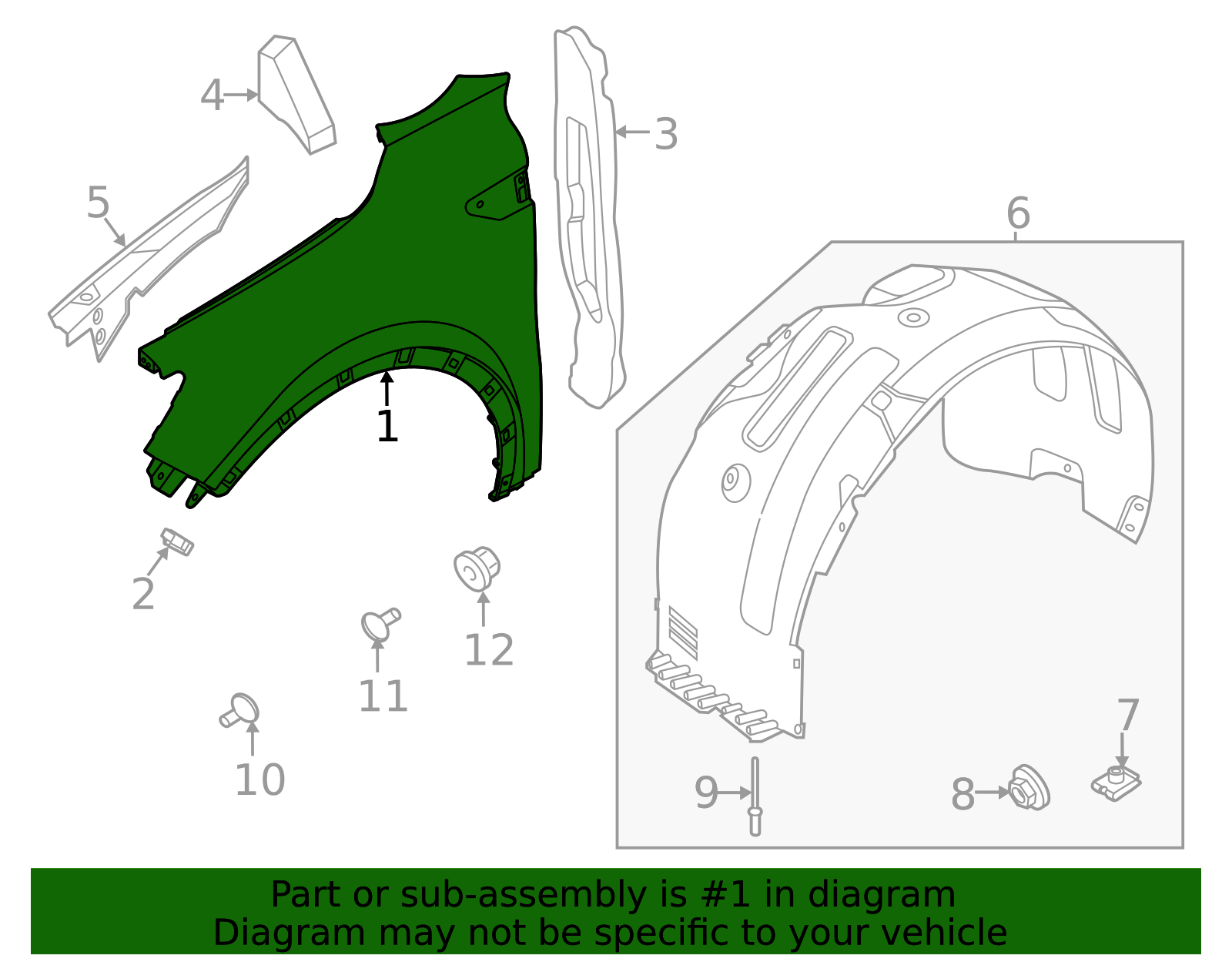 4
3
5
6
1
2
12
11
10
7
9
8
Part or sub-assembly is #1 in diagram
Diagram may not be specific to your vehicle