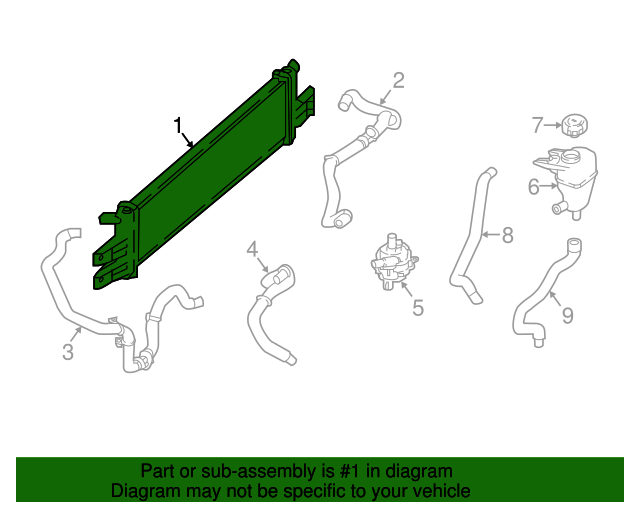 1
2
7
6
8
4
5
9
3

Part or sub-assembly is #1 in diagram
Diagram may not be specific to your vehicle