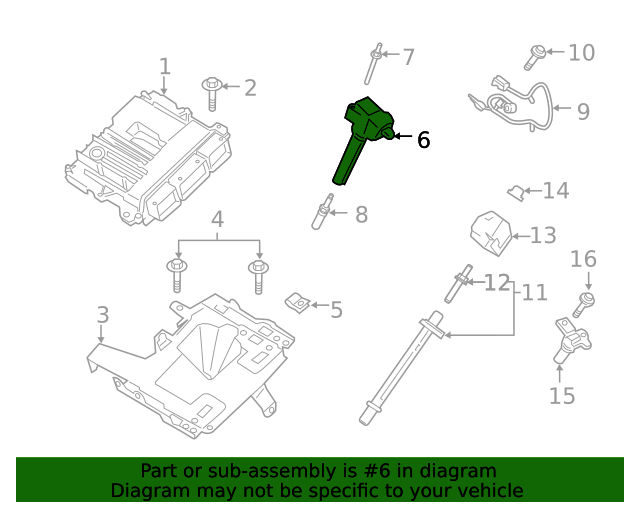 1
2
7
10
9
6
14
8
13
4
16
12
11
5
3
15

Part or sub-assembly is #6 in diagram
Diagram may not be specific to your vehicle