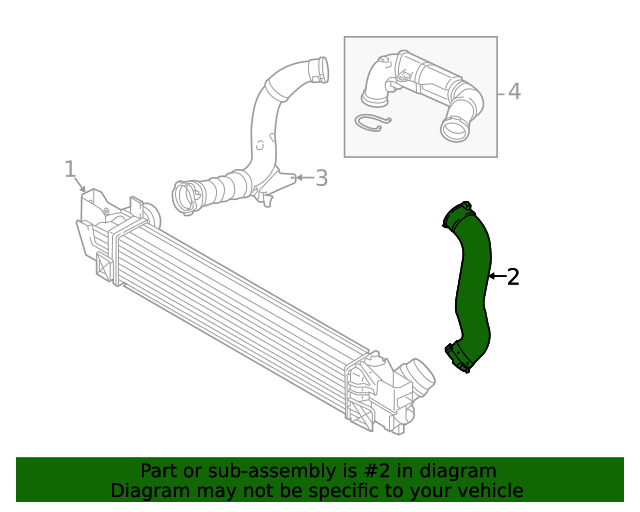 4

1

3

2

Part or sub-assembly is #2 in diagram
Diagram may not be specific to your vehicle