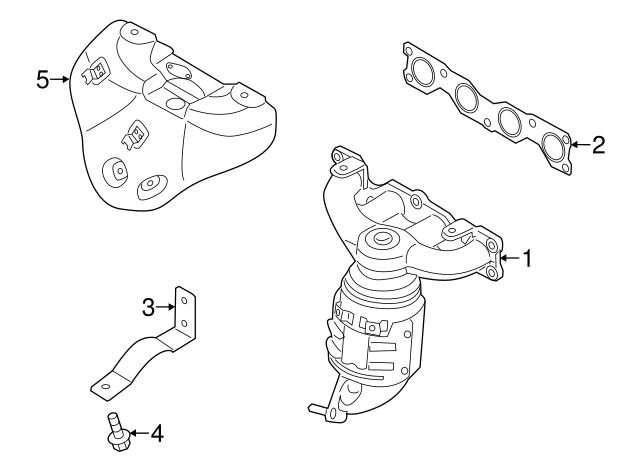 5
2
1
3
4