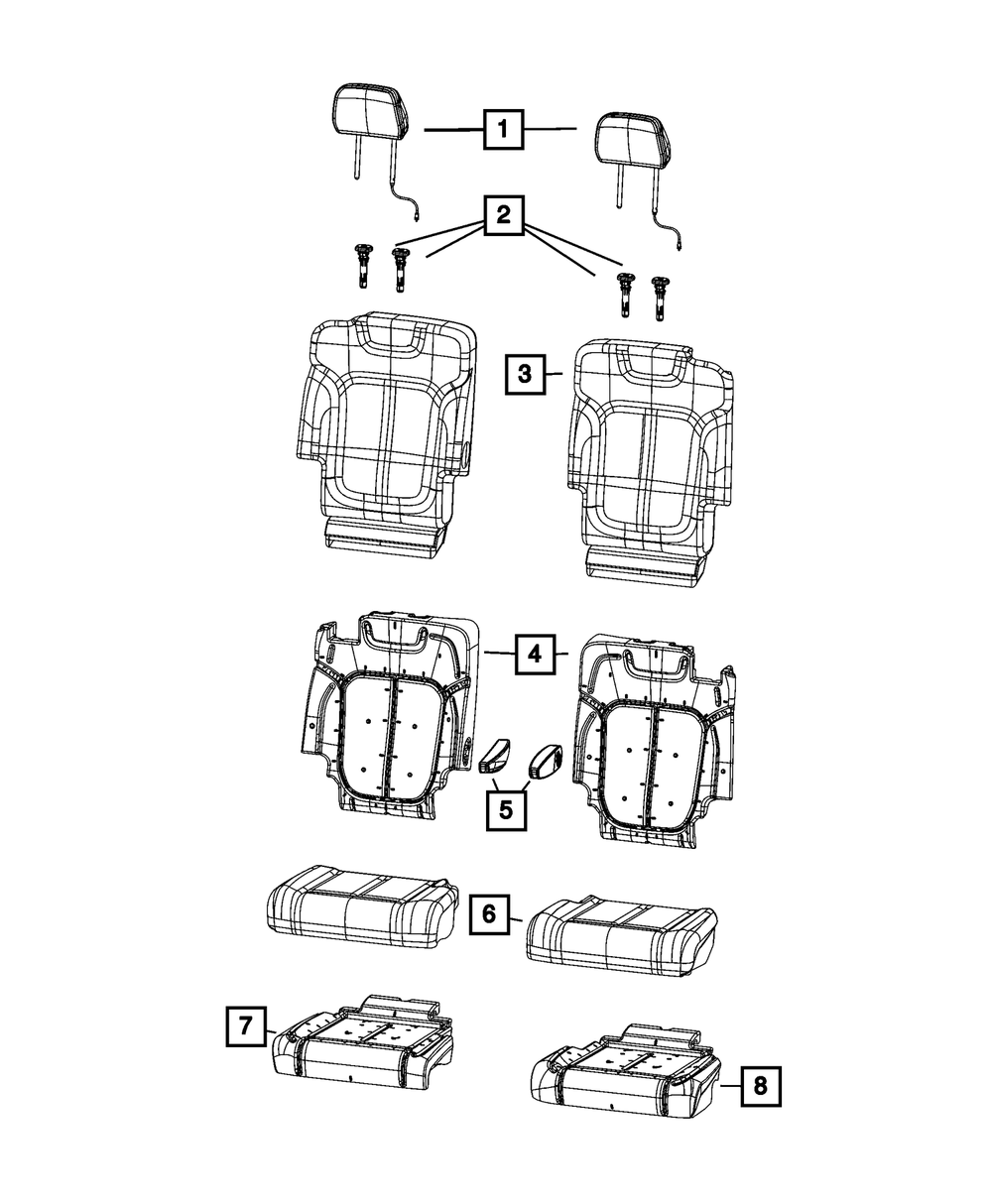 1
2
3
4
5
6
7
8