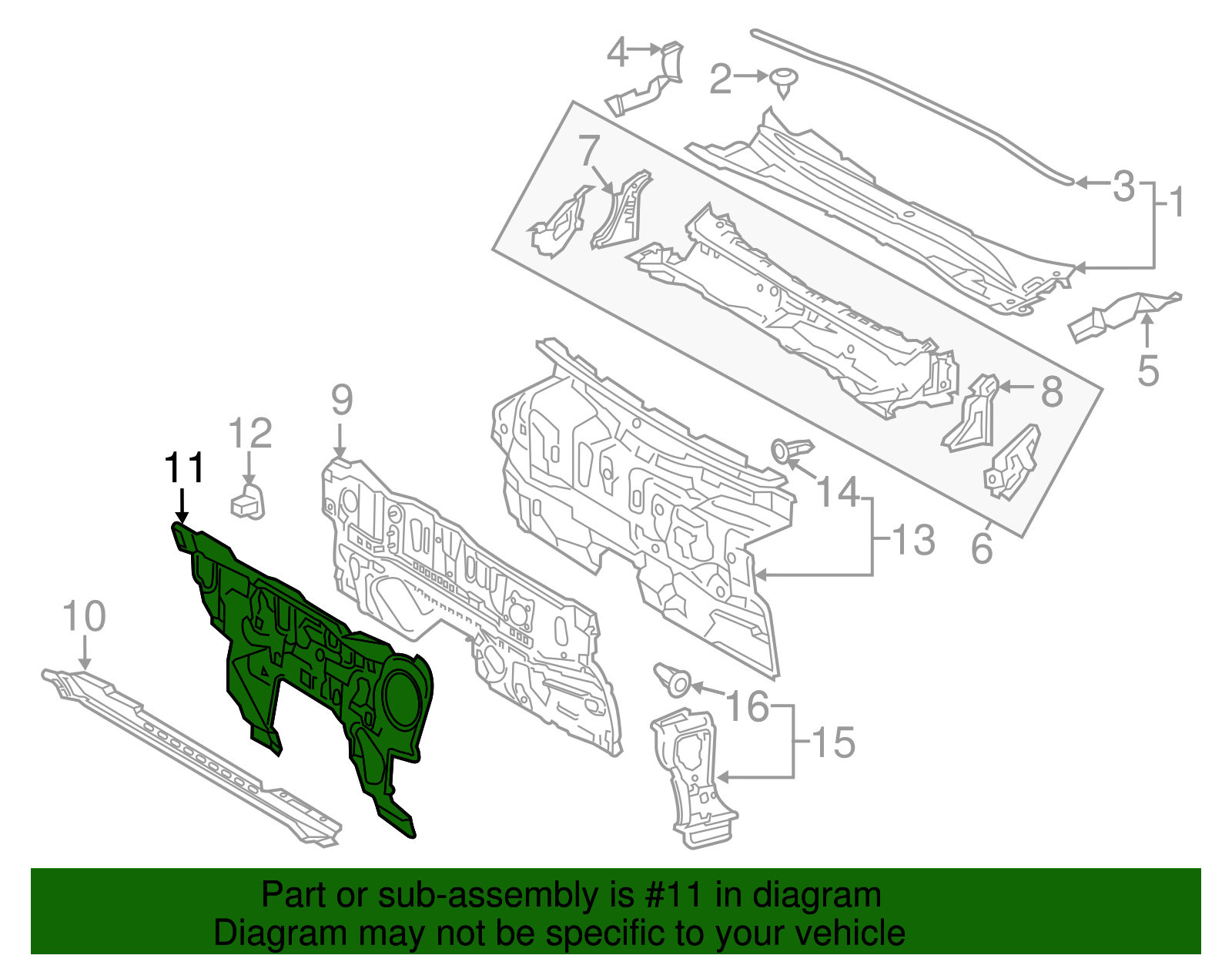 4
2
7
3
1
5
8
6
9
12
11
14
13
10
16
15

Part or sub-assembly is #11 in diagram
Diagram may not be specific to your vehicle