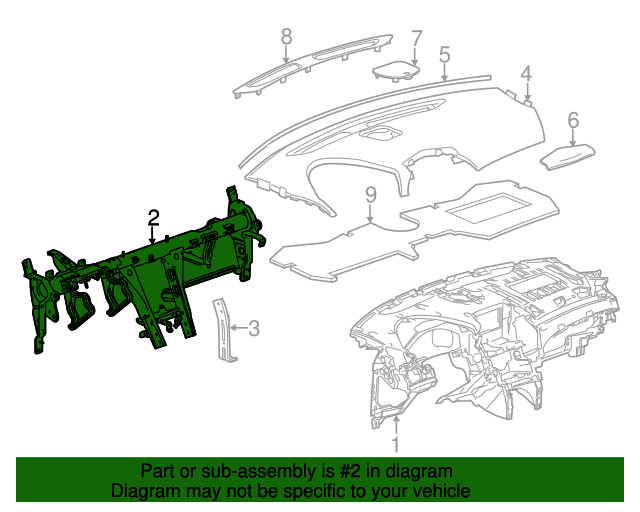 8
7
5
4
6
9
2
3
1

Part or sub-assembly is #2 in diagram
Diagram may not be specific to your vehicle