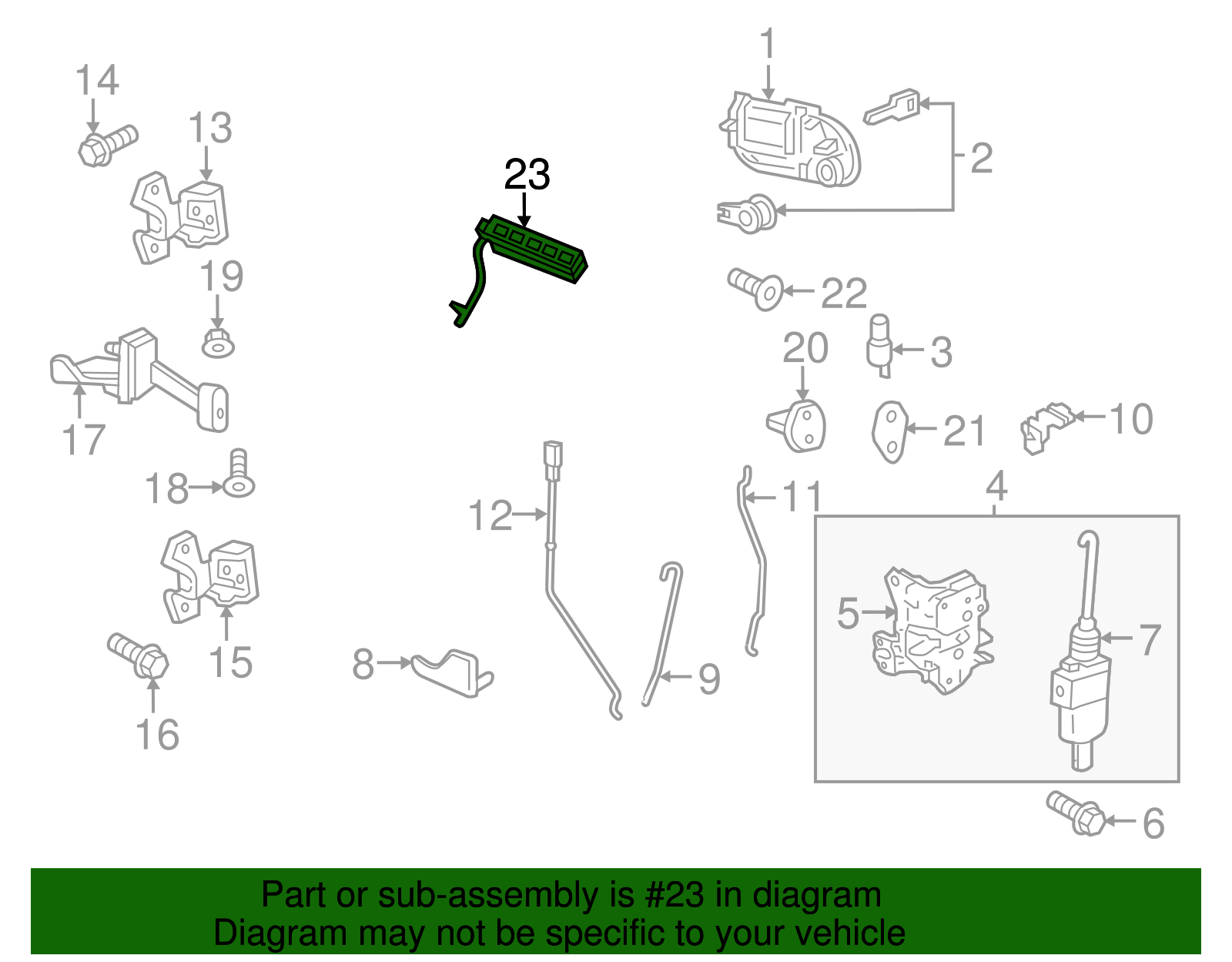 14
13
23
1
2
19
22
20
3
17
21
10
18
12
11
4
5
7
15
8
9
16
6

Part or sub-assembly is #23 in diagram
Diagram may not be specific to your vehicle