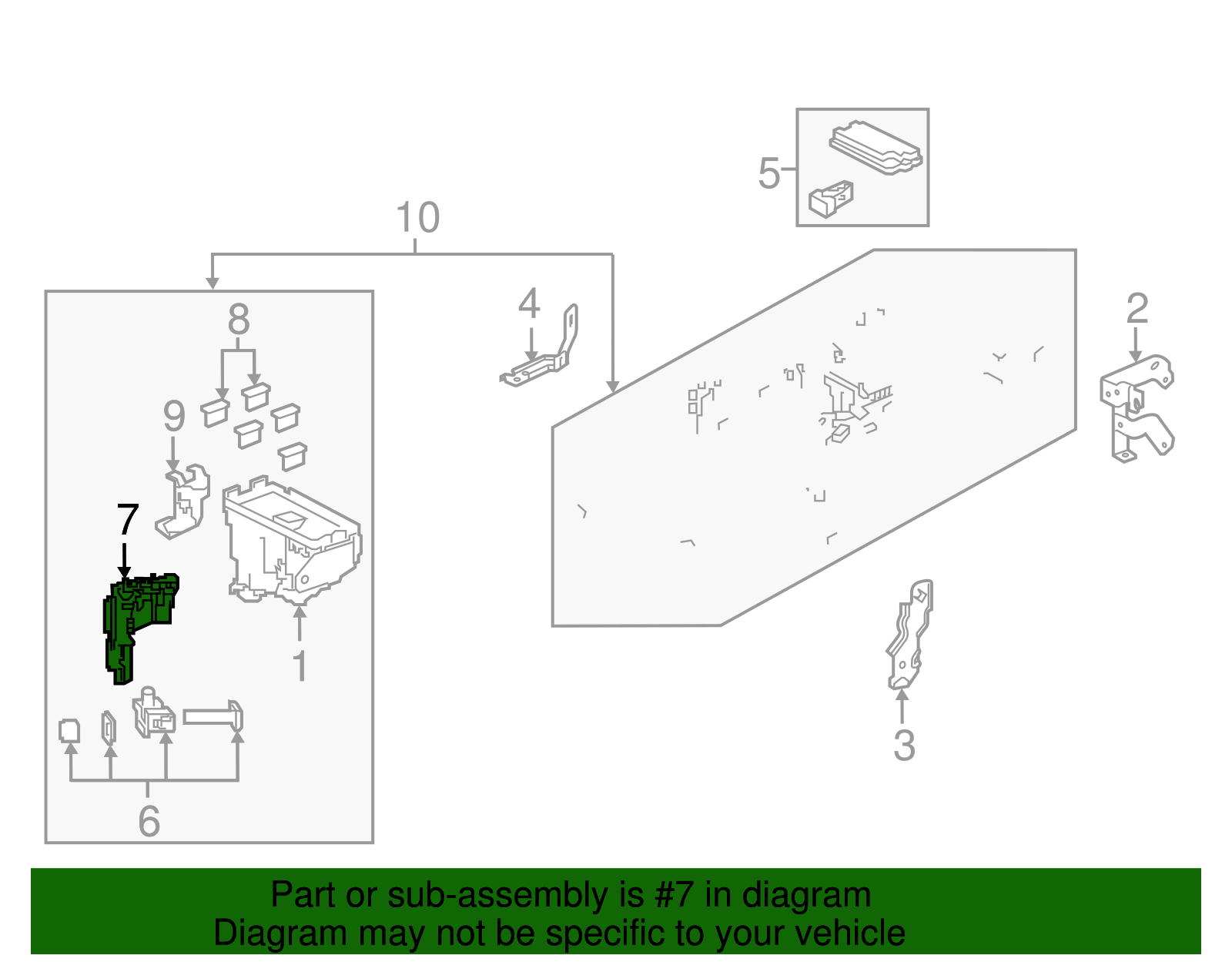 5
10
4
2
8
9
7
1
3
6

Part or sub-assembly is #7 in diagram
Diagram may not be specific to your vehicle