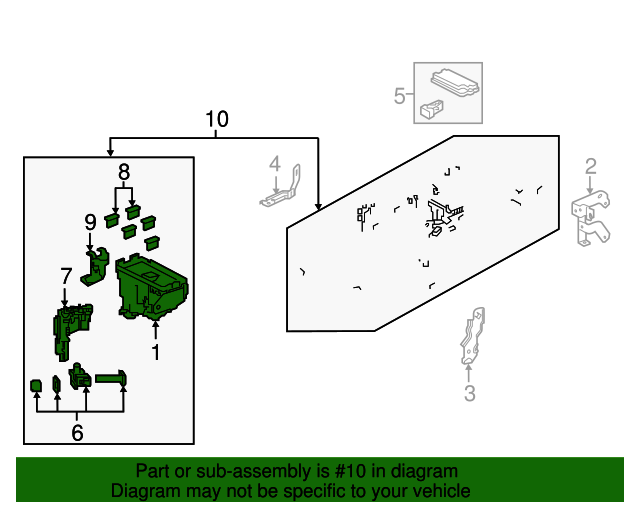 10

5

4

2

8

9

7

1

3

6

Part or sub-assembly is #10 in diagram
Diagram may not be specific to your vehicle