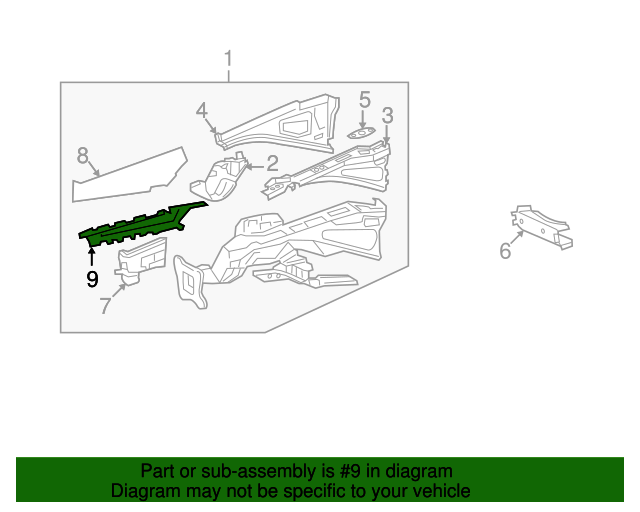 1
4
5
3
8
2
9
7
6

Part or sub-assembly is #9 in diagram
Diagram may not be specific to your vehicle