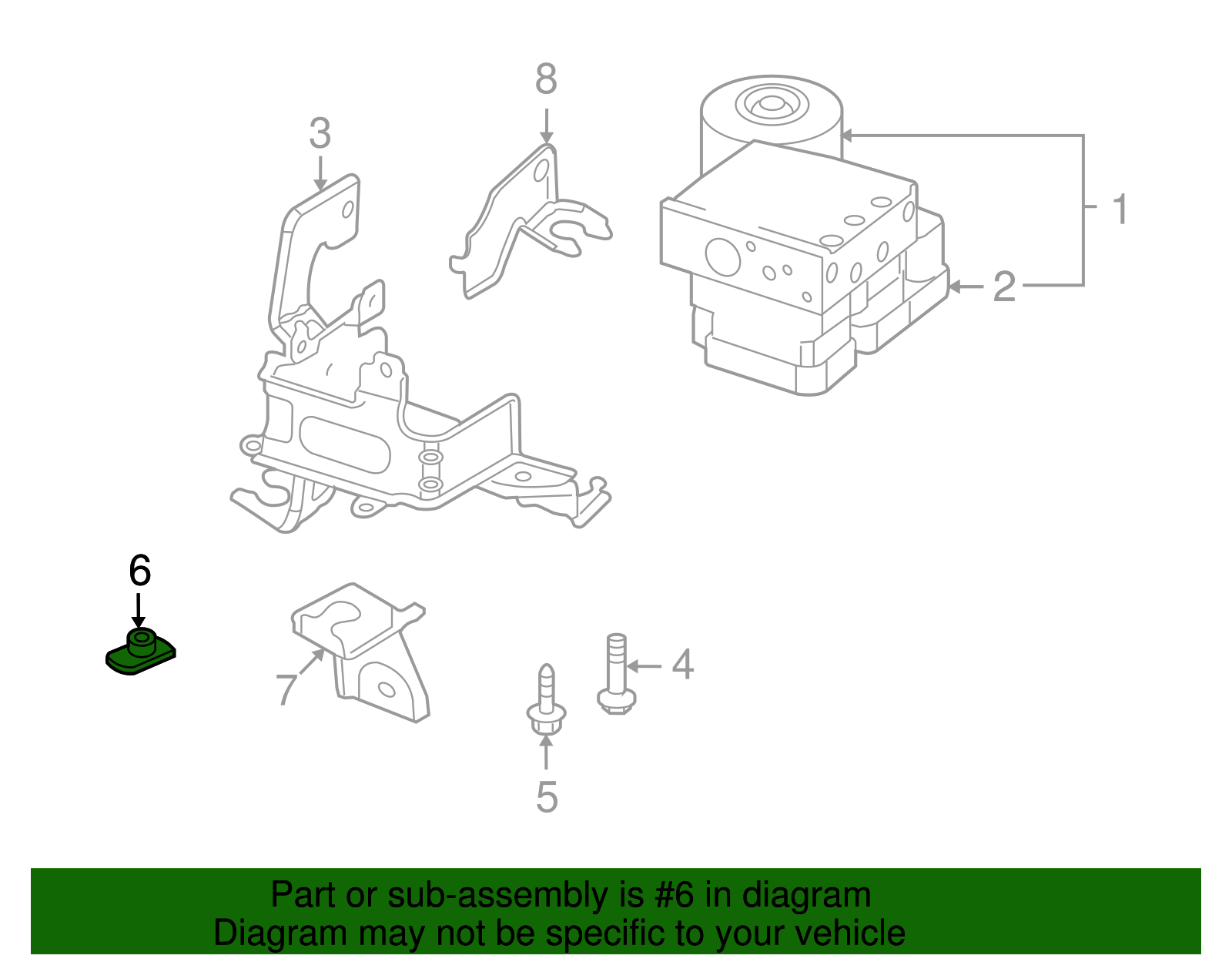 8
3
1
2
6
7
4
5

Part or sub-assembly is #6 in diagram
Diagram may not be specific to your vehicle