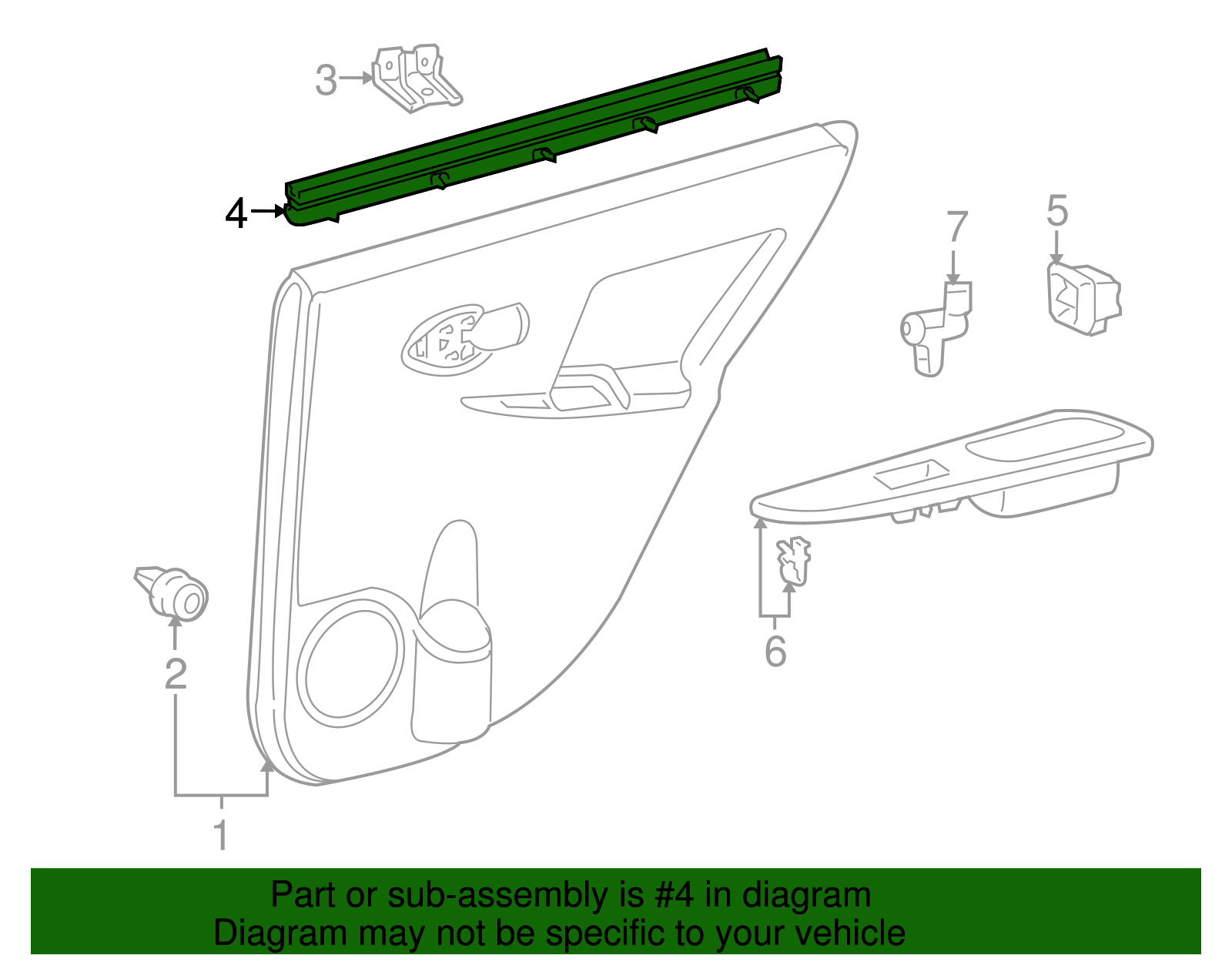 3
4
7
5
2
6
1

Part or sub-assembly is #4 in diagram
Diagram may not be specific to your vehicle