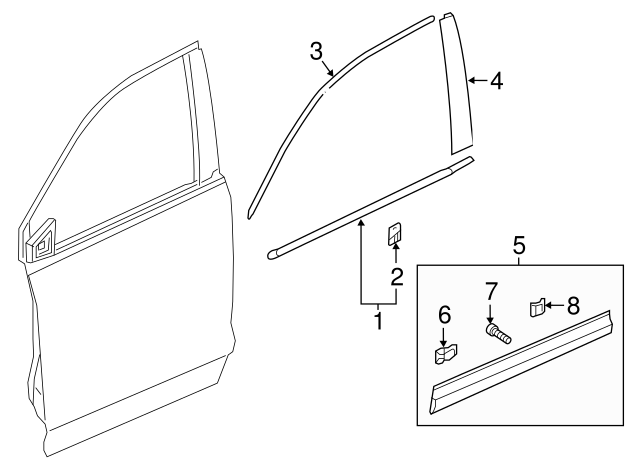 3
4
2
1
5
7
8
6