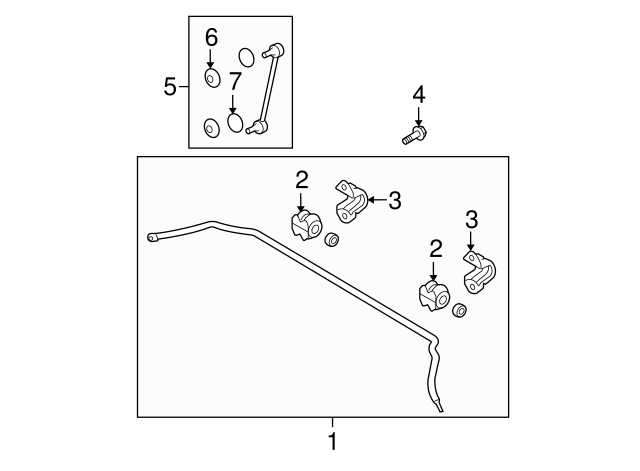 6
7
5
4
2
3
3
2
1