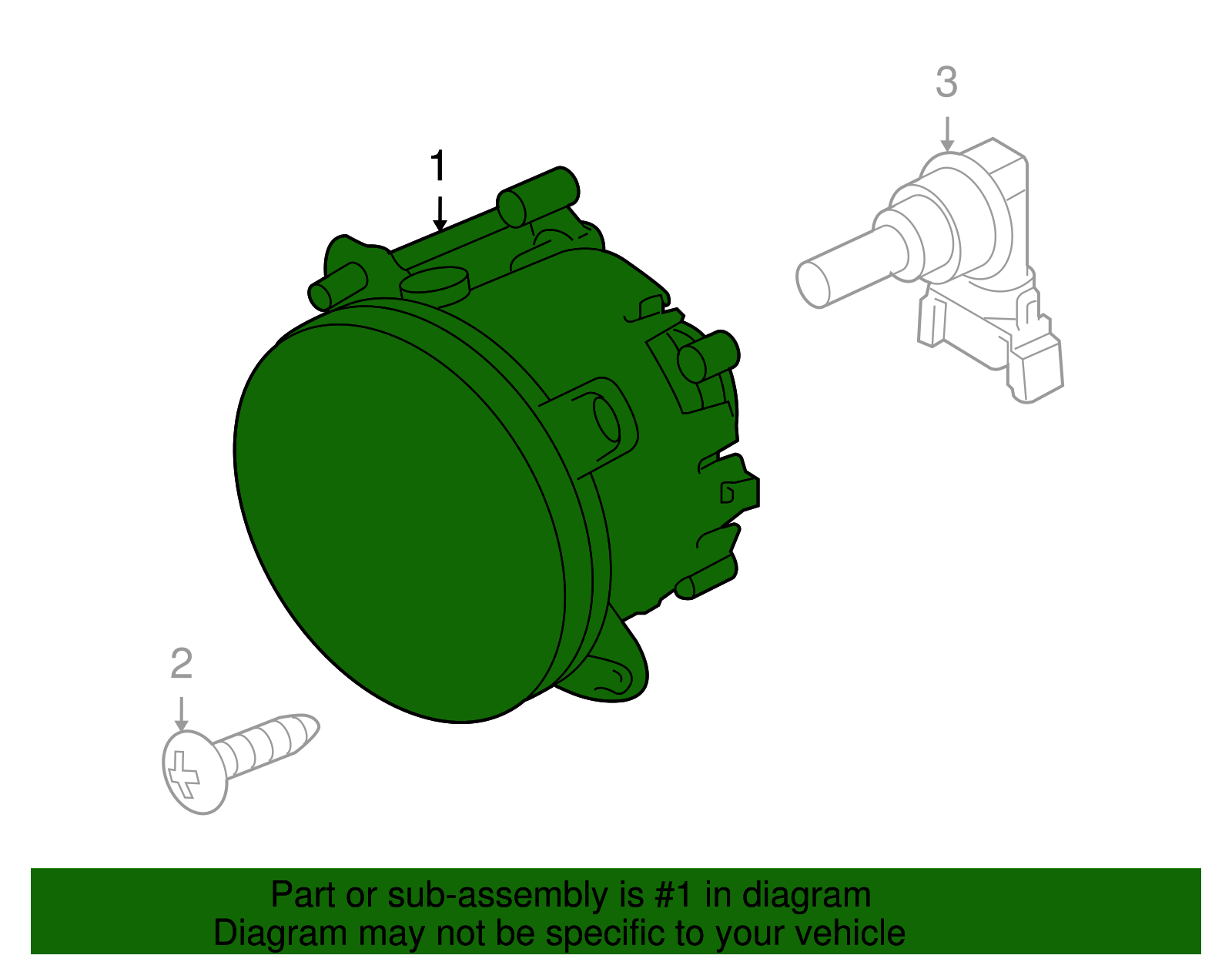 3

1

2

Part or sub-assembly is #1 in diagram
Diagram may not be specific to your vehicle