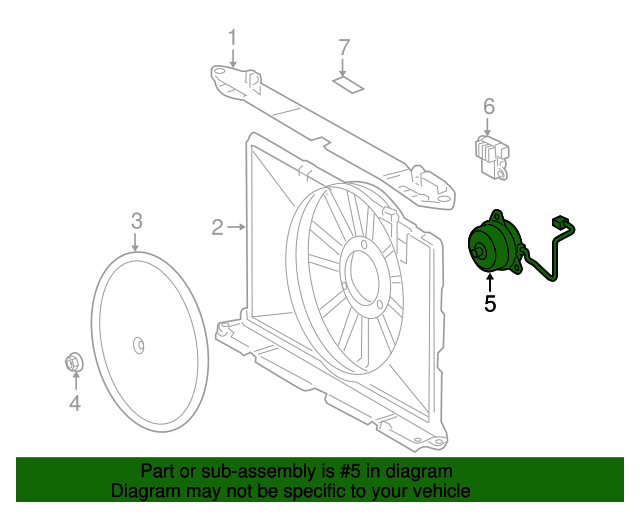 1
7
6
3
2
5
4

Part or sub-assembly is #5 in diagram
Diagram may not be specific to your vehicle