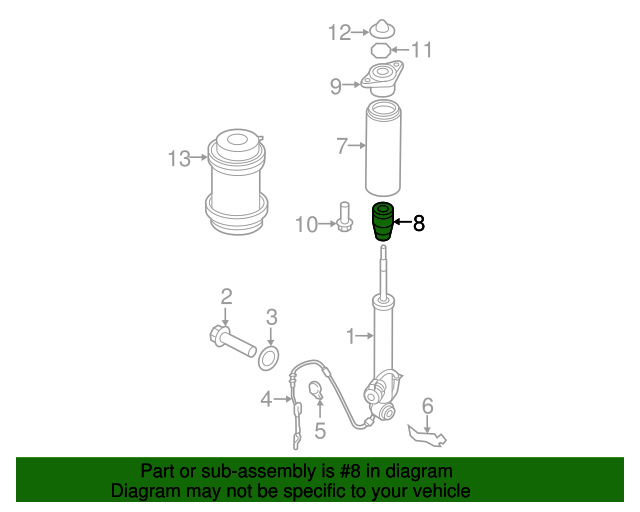 12
11
9
7
13
10
8
2
3
1
4
5
6

Part or sub-assembly is #8 in diagram
Diagram may not be specific to your vehicle